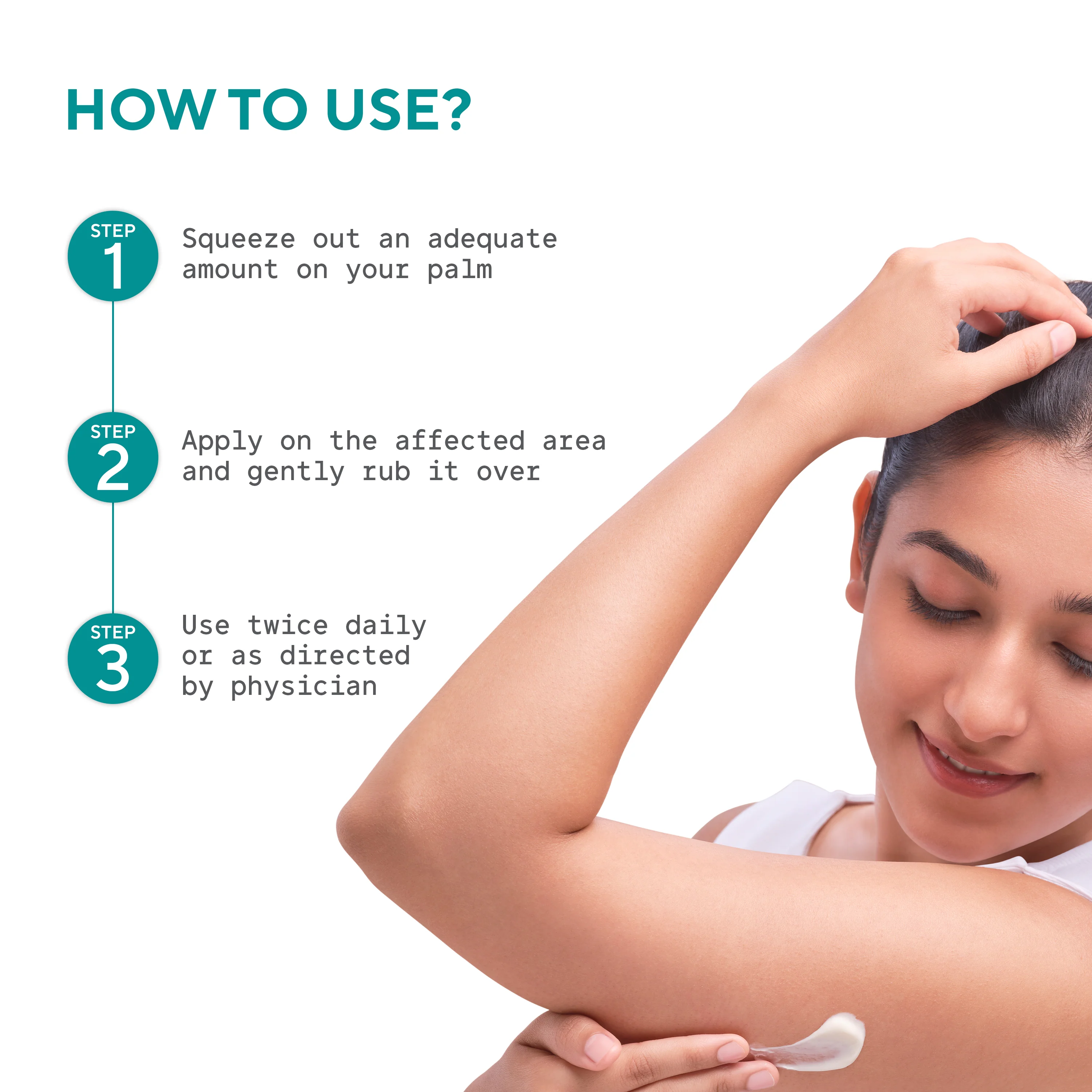 HOW TO USE?

STEP 1
Squeeze out an adequate amount on your palm

STEP 2
Apply on the affected area and gently rub it over

STEP 3
Use twice daily or as directed by physician